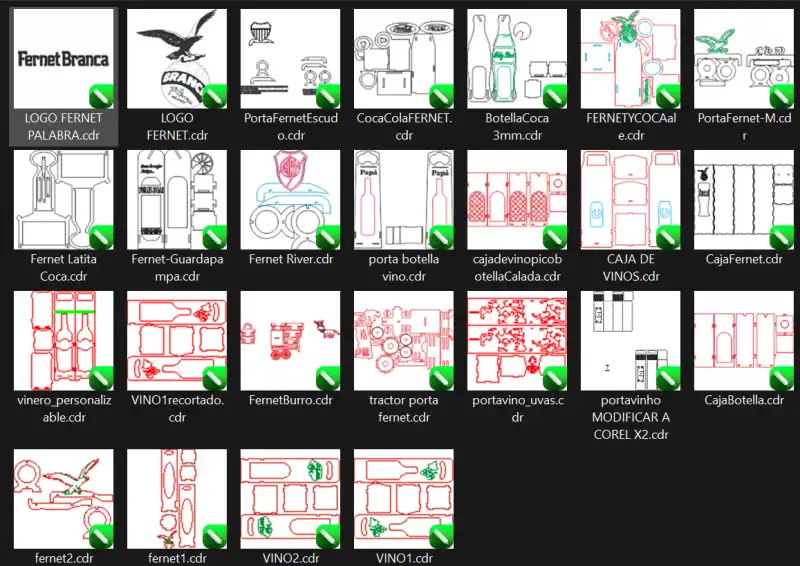 Fernet Branca

LOGO FERNET PALABRA.cdr

BRANCA

LOGO FERNET.cdr

PortaFernetEscudo.cdr

CocaColaFERNET.cdr

BotellaCoca 3mm.cdr

FERNETYCOCAale.cdr

PortaFernet-M.cdr

Fernet Latita Coca.cdr

Fernet-Guardapampa.cdr

Fernet River.cdr

Papá

Papá

porta botella vino.cdr

cajadevinopicobotellaCalada.cdr

CAJA DE VINOS.cdr

CajaFernet.cdr

vinero_personalizable.cdr

VINO1recortado.cdr

FernetBurro.cdr

tractor porta fernet.cdr

portavino_uvas.cdr

portavinho MODIFICAR A COREL X2.cdr

CajaBotella.cdr

fernet2.cdr

fernet1.cdr

VINO2.cdr

VINO1.cdr